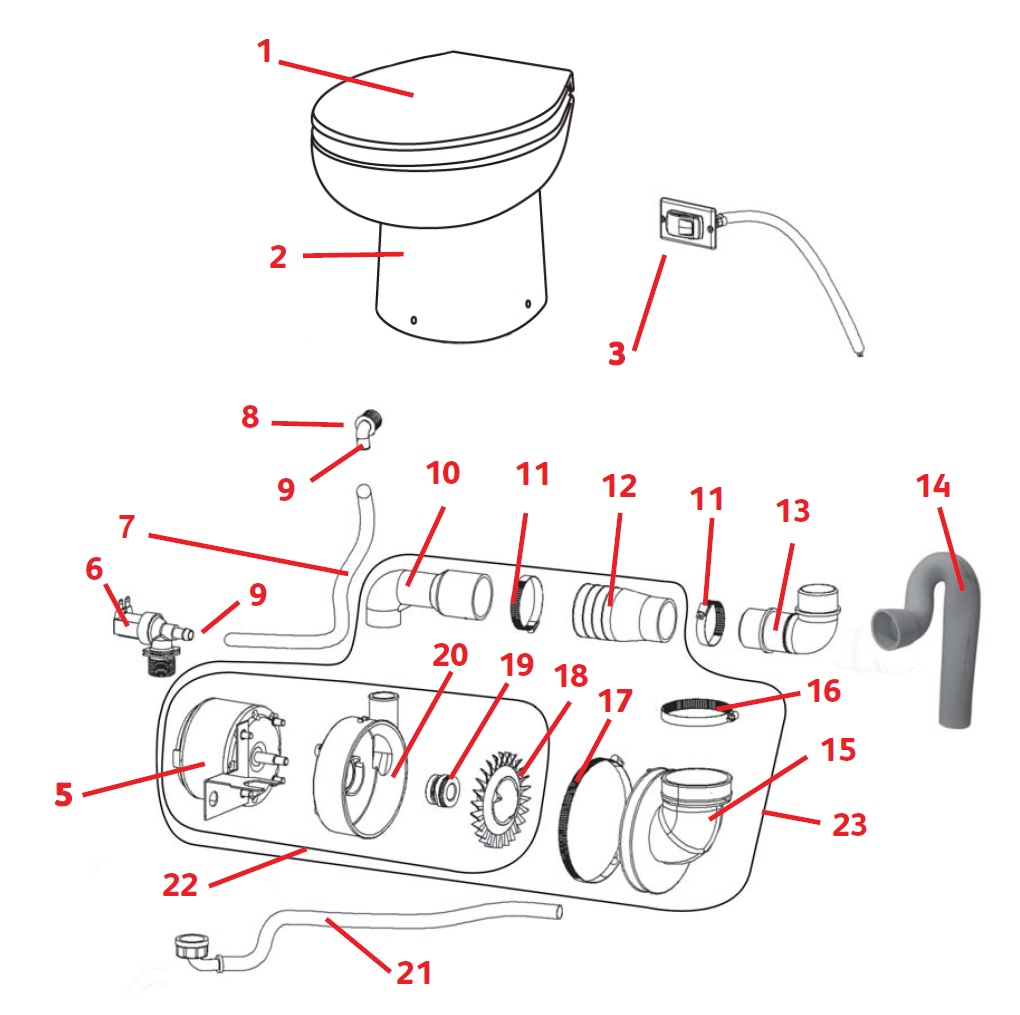 1
2
3
8
9
10
11
12
11
13
14
7
6
9
20
19
18
17
16
15
5
23
22
21