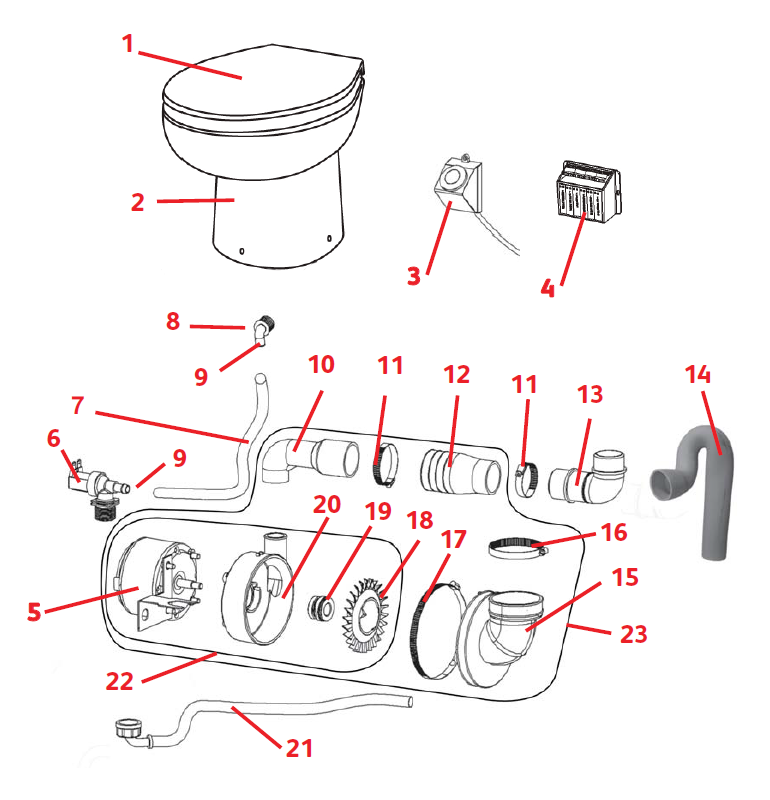 1
2
3
4
8
9
10
11
12
11
13
14
7
6
9
20
19
18
17
16
15
5
23
22
21