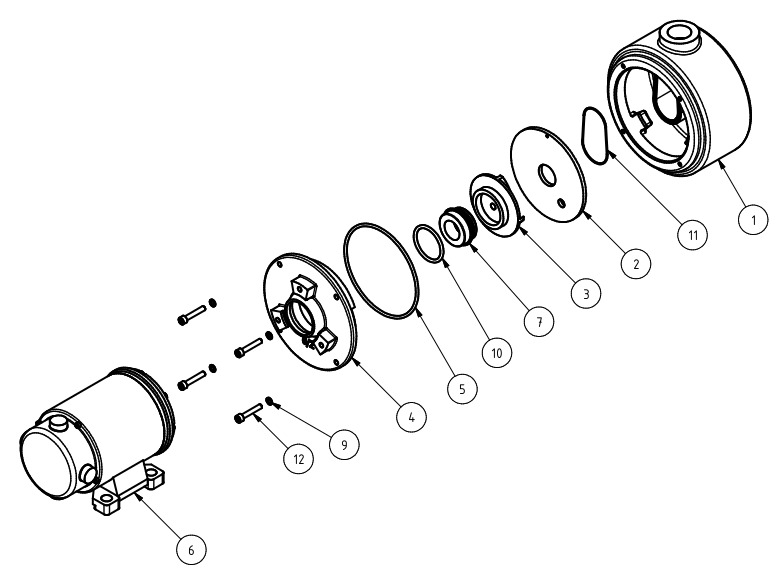 1
11
2
3
7
10
5
4
9
12
6