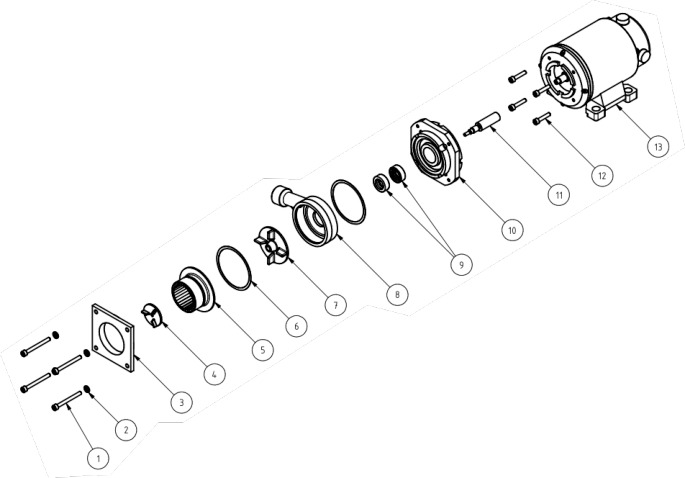 13
12
11
10
9
8
7
6
5
4
3
2
1