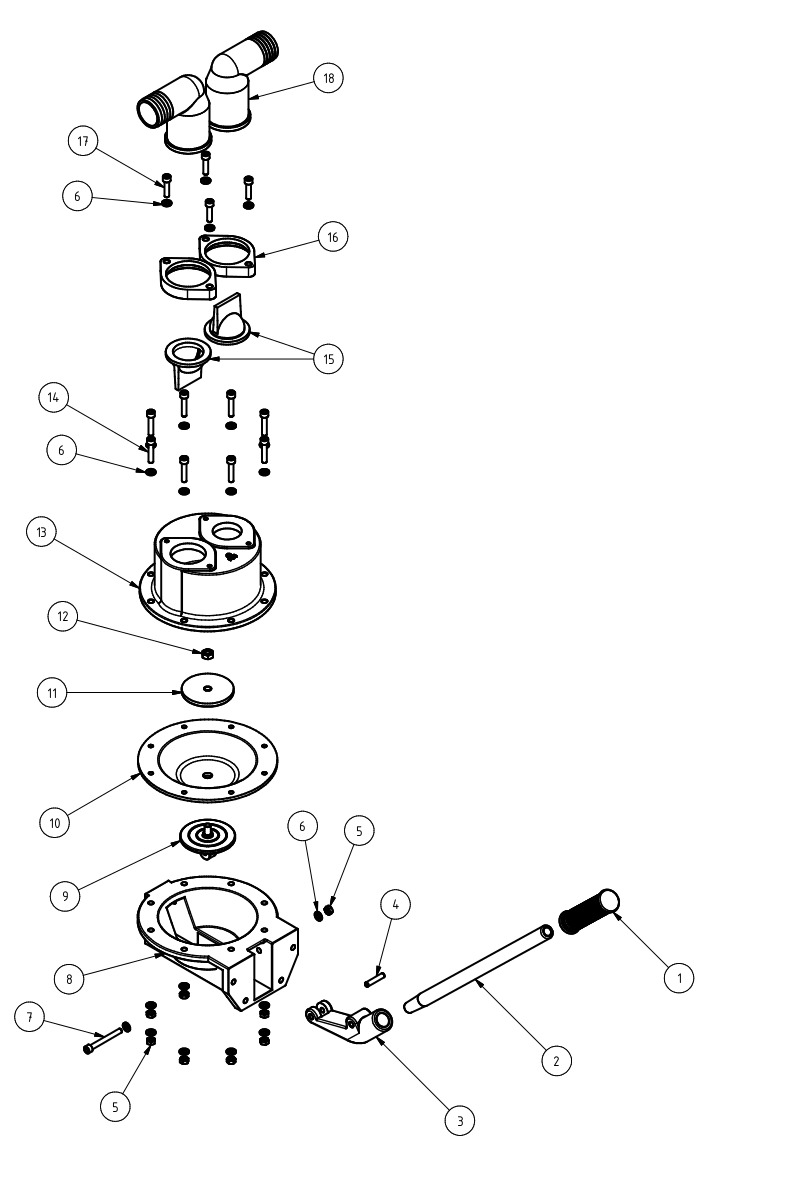 18
17
6
16
15
14
6
13
12
11
10
6
5
9
4
8
1
7
2
5
3