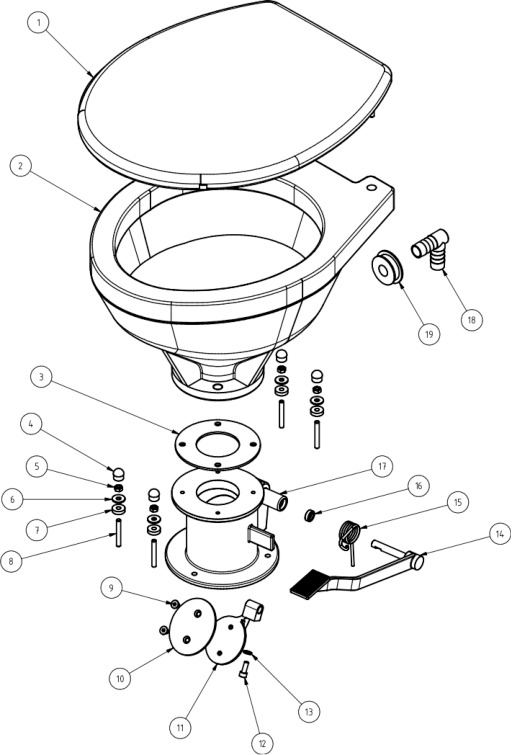 1
2
19
18
3
4
5
6
7
8
17
16
15
14
9
10
11
12
13